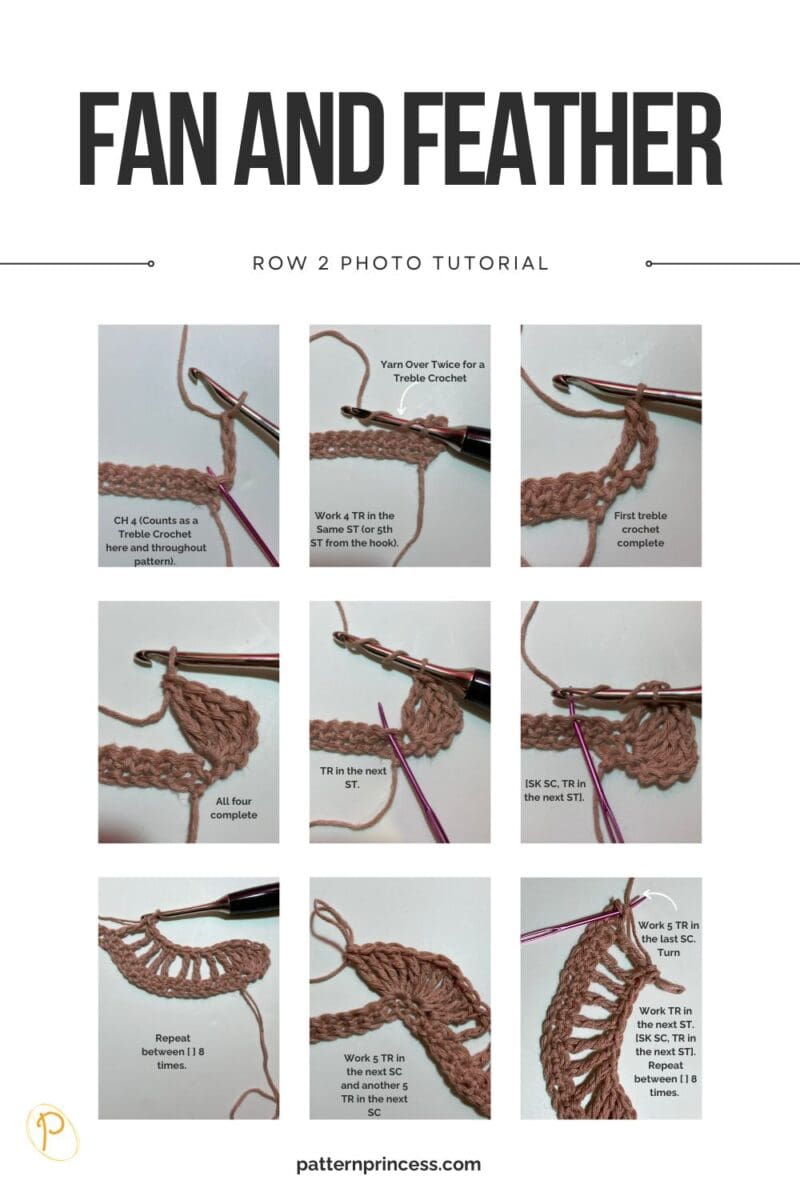 FAN AND FEATHER

ROW 2 PHOTO TUTORIAL

CH 4 (Counts as a Treble Crochet here and throughout pattern).

Yarn Over Twice for a Treble Crochet

Work 4 TR in the Same ST (or 5th ST from the hook).

First treble crochet complete

All four complete

TR in the next ST.

[SK SC, TR in the next ST].

Repeat between [ ] 8 times.

Work 5 TR in the next SC and another 5 TR in the next SC

Work 5 TR in the last SC. Turn

Work TR in the next ST. [SK SC, TR in the next ST]. Repeat between [ ] 8 times.

P

patternprincess.com