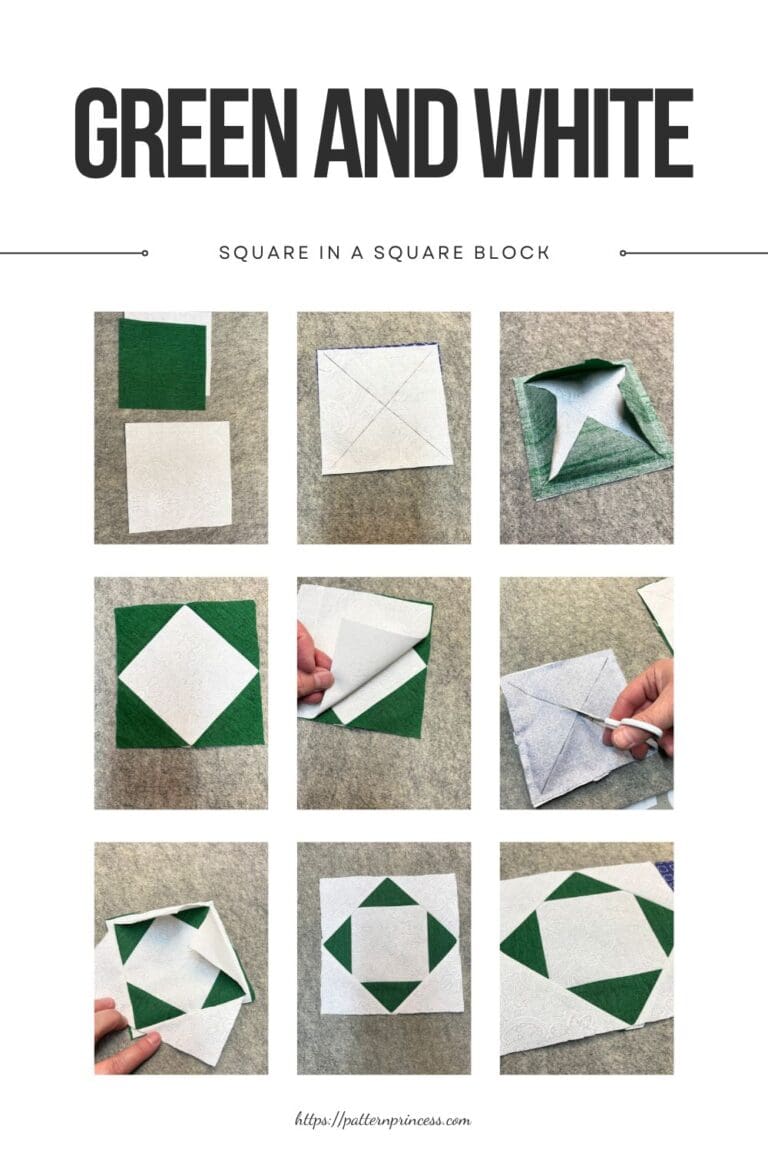 GREEN AND WHITE

SQUARE IN A SQUARE BLOCK

https://patternprincess.com