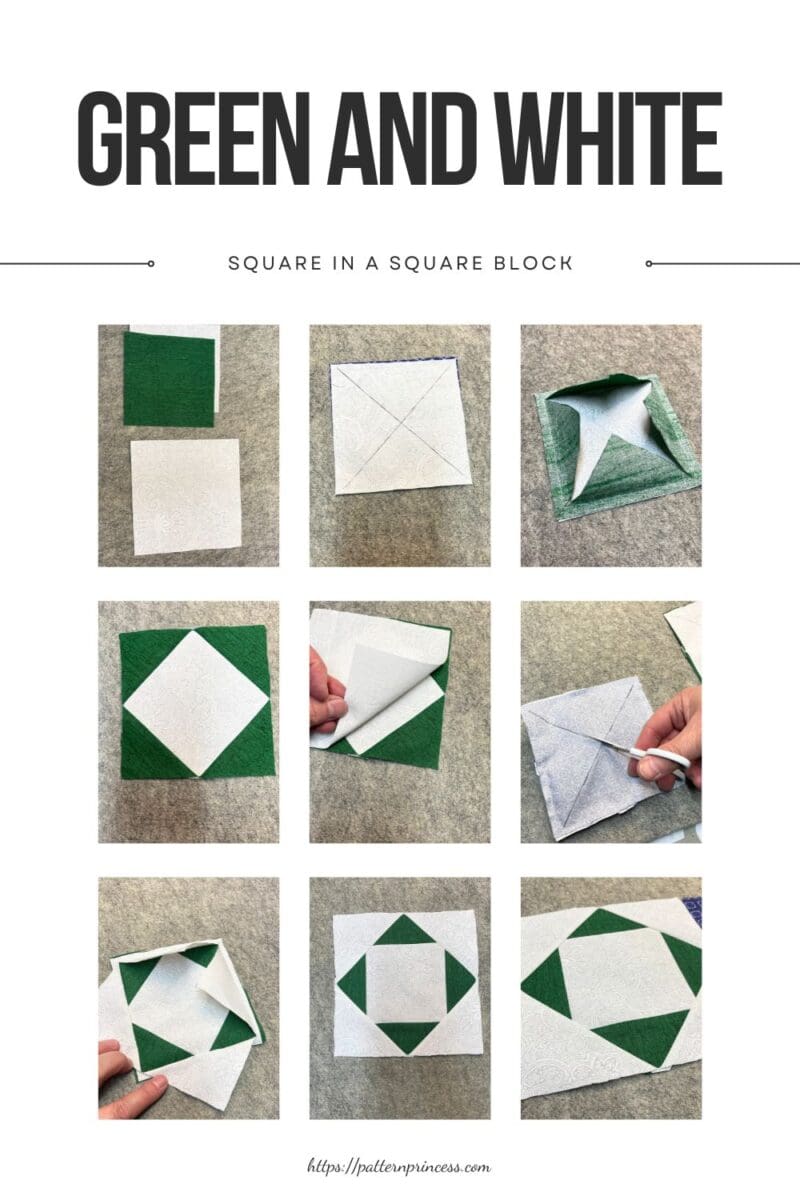 GREEN AND WHITE

SQUARE IN A SQUARE BLOCK

https://patternprincess.com