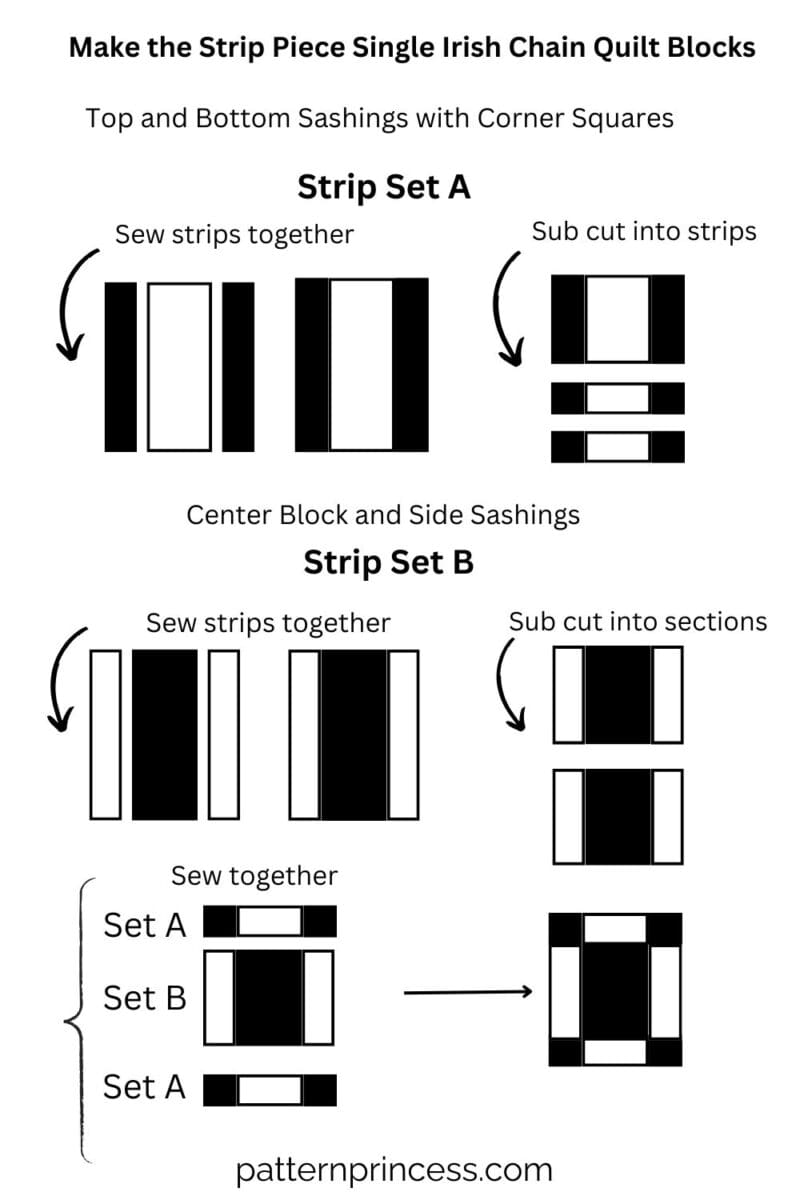 Make the Strip Piece Single Irish Chain Quilt Blocks

Top and Bottom Sashings with Corner Squares

Strip Set A

Sew strips together

Sub cut into strips

Center Block and Side Sashings

Strip Set B

Sew strips together

Sub cut into sections

Sew together

Set A

Set B

Set A

patternprincess.com