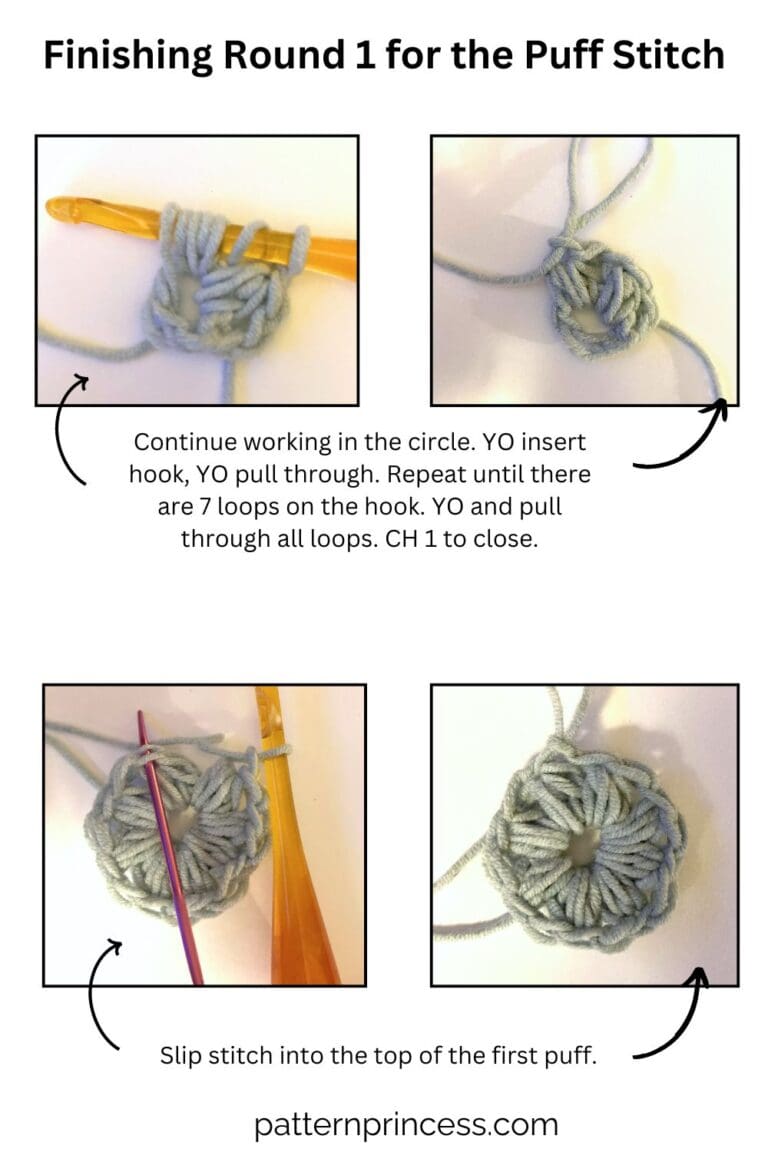 Finishing Round 1 for the Puff Stitch

Continue working in the circle. YO insert hook, YO pull through. Repeat until there are 7 loops on the hook. YO and pull through all loops. CH 1 to close.

Slip stitch into the top of the first puff.

patternprincess.com